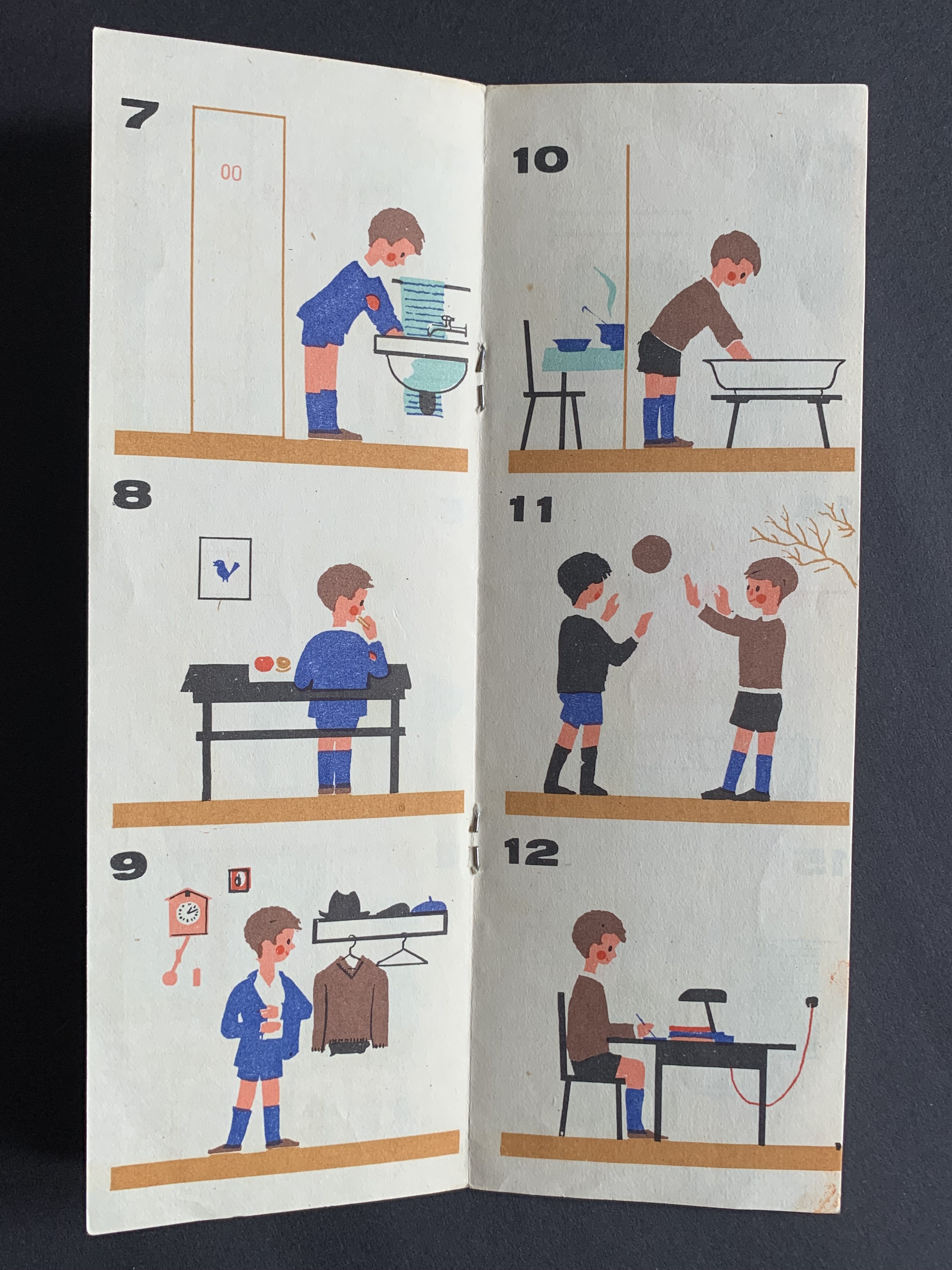 7

00

8

9

10

11

12